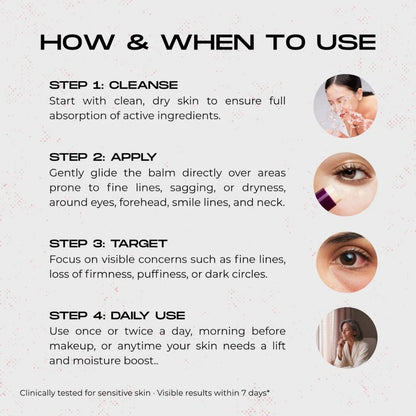 HOW & WHEN TO USE

STEP 1: CLEANSE
Start with clean, dry skin to ensure full absorption of active ingredients.

STEP 2: APPLY
Gently glide the balm directly over areas prone to fine lines, sagging, or dryness, around eyes, forehead, smile lines, and neck.

STEP 3: TARGET
Focus on visible concerns such as fine lines, loss of firmness, puffiness, or dark circles.

STEP 4: DAILY USE
Use once or twice a day, morning before makeup, or anytime your skin needs a lift and moisture boost..

Clinically tested for sensitive skin · Visible results within 7 days*